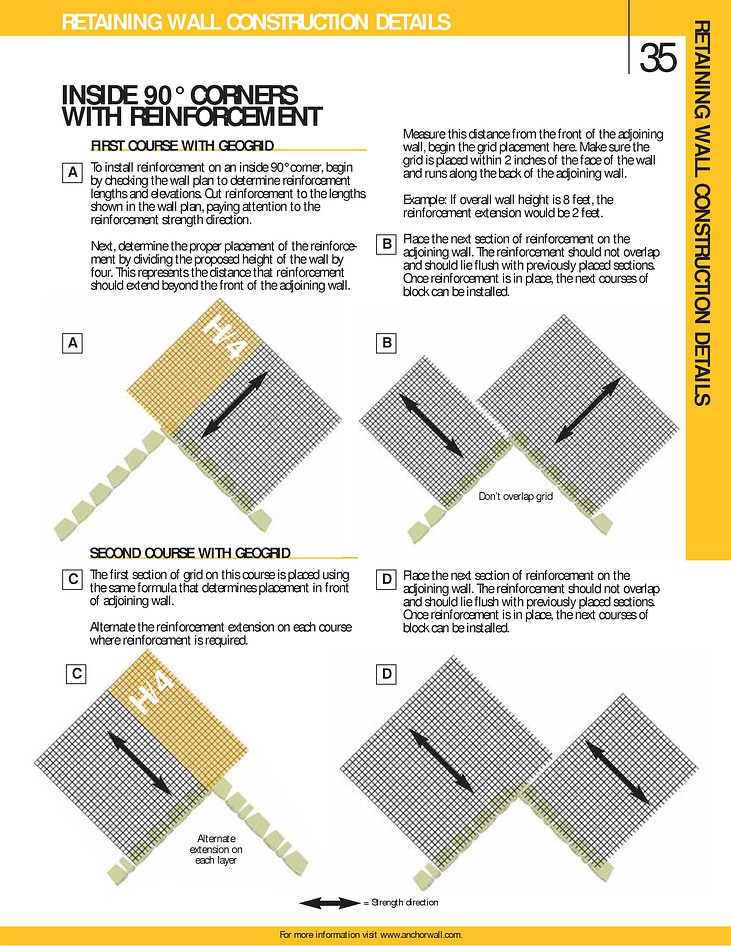 RETAINING WALL CONSTRUCTION DETAILS

35

RETAINING WALL CONSTRUCTION DETAILS

INSIDE 90° CORNERS WITH REINFORCEMENT

FIRST COURSE WITH GEOGRID

A To install reinforcement on an inside 90° corner, begin by checking the wall plan to determine reinforcement lengths and elevations. Cut reinforcement to the lengths shown in the wall plan, paying attention to the reinforcement strength direction.

Next, determine the proper placement of the reinforcement by dividing the proposed height of the wall by four. This represents the distance that reinforcement should extend beyond the front of the adjoining wall.

Measure this distance from the front of the adjoining wall, begin the grid placement here. Make sure the grid is placed within 2 inches of the face of the wall and runs along the back of the adjoining wall.

Example: If overall wall height is 8 feet, the reinforcement extension would be 2 feet.

B Place the next section of reinforcement on the adjoining wall. The reinforcement should not overlap and should lie flush with previously placed sections. Once reinforcement is in place, the next courses of block can be installed.

A

H/4

B

Don't overlap grid

SECOND COURSE WITH GEOGRID

C The first section of grid on this course is placed using the same formula that determines placement in front of adjoining wall.

Alternate the reinforcement extension on each course where reinforcement is required.

D Place the next section of reinforcement on the adjoining wall. The reinforcement should not overlap and should lie flush with previously placed sections. Once reinforcement is in place, the next courses of block can be installed.

C

H/4

Alternate extension on each layer

D

= Strength direction

For more information visit www.anchorwall.com.